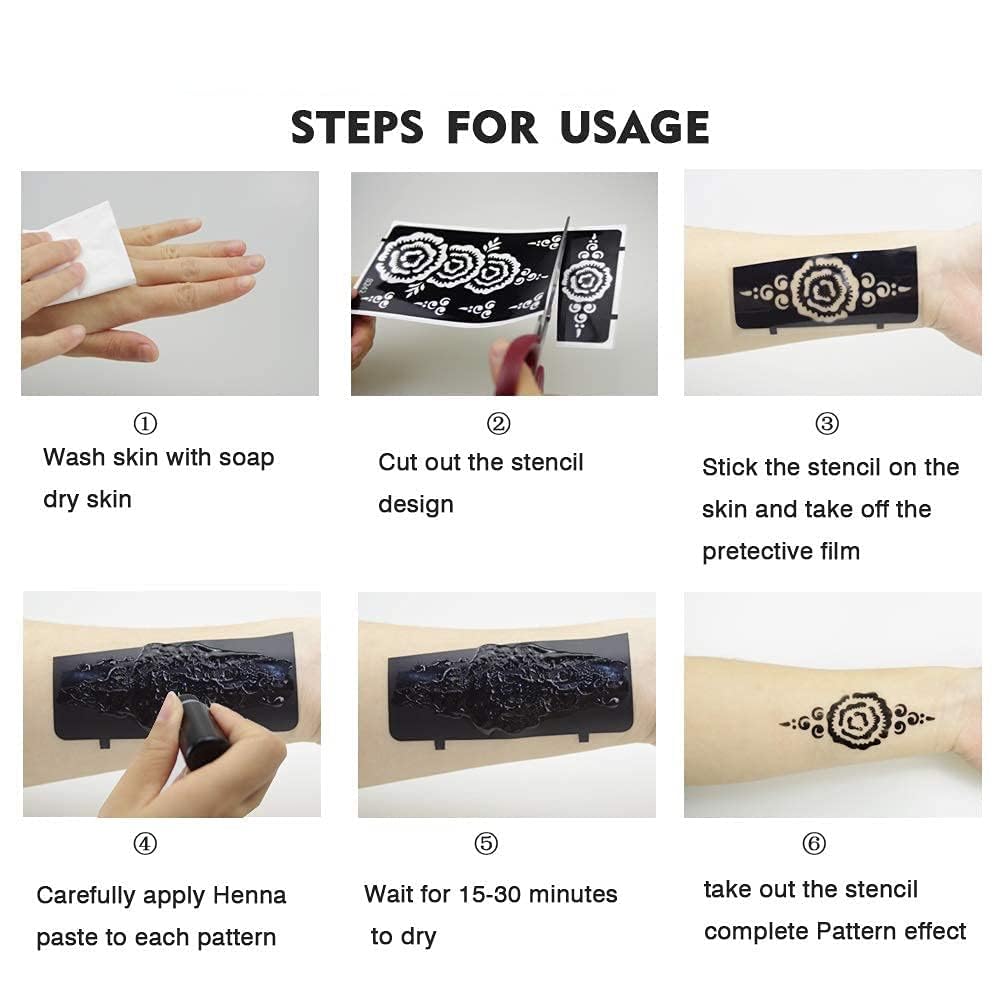 STEPS FOR USAGE

①
Wash skin with soap dry skin

②
Cut out the stencil design

③
Stick the stencil on the skin and take off the pretective film

④
Carefully apply Henna paste to each pattern

⑤
Wait for 15-30 minutes to dry

⑥
take out the stencil complete Pattern effect