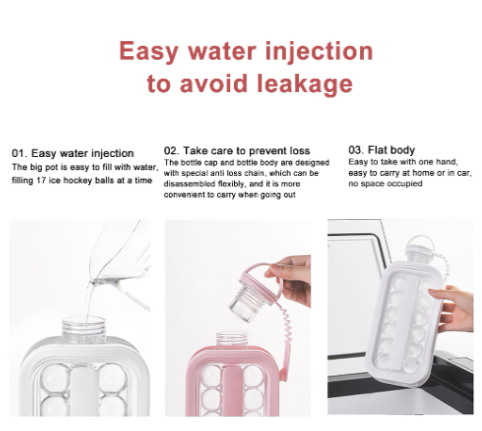 Easy water injection to avoid leakage

01. Easy water injection
The big pot is easy to fill with water, filling 17 ice hockey balls at a time

02. Take care to prevent loss
The bottle cap and bottle body are designed with special anti loss chain, which can be disassembled flexibly, and it is more convenient to carry when going out

03. Flat body
Easy to take with one hand, easy to carry at home or in car, no space occupied